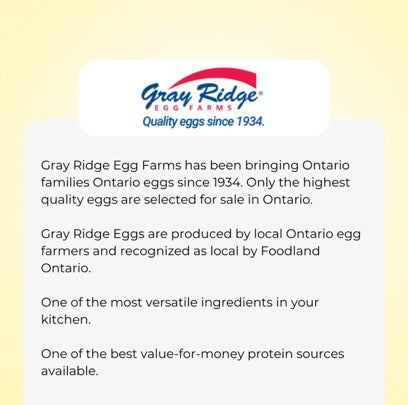 Gray Ridge®
EGG FARMS
Quality eggs since 1934.

Gray Ridge Egg Farms has been bringing Ontario families Ontario eggs since 1934. Only the highest quality eggs are selected for sale in Ontario.

Gray Ridge Eggs are produced by local Ontario egg farmers and recognized as local by Foodland Ontario.

One of the most versatile ingredients in your kitchen.

One of the best value-for-money protein sources available.